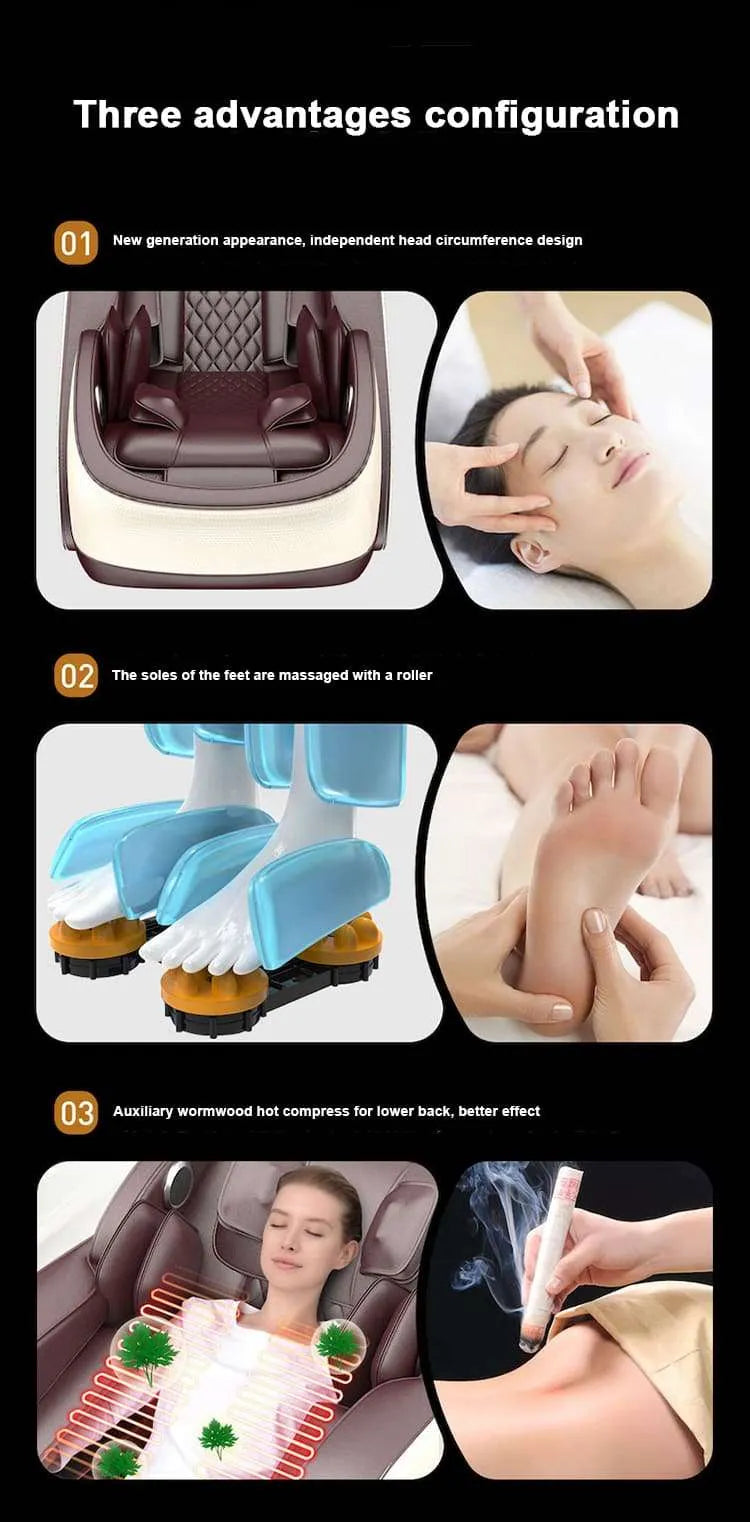 Three advantages configuration

01 New generation appearance, independent head circumference design

02 The soles of the feet are massaged with a roller

03 Auxiliary wormwood hot compress for lower back, better effect