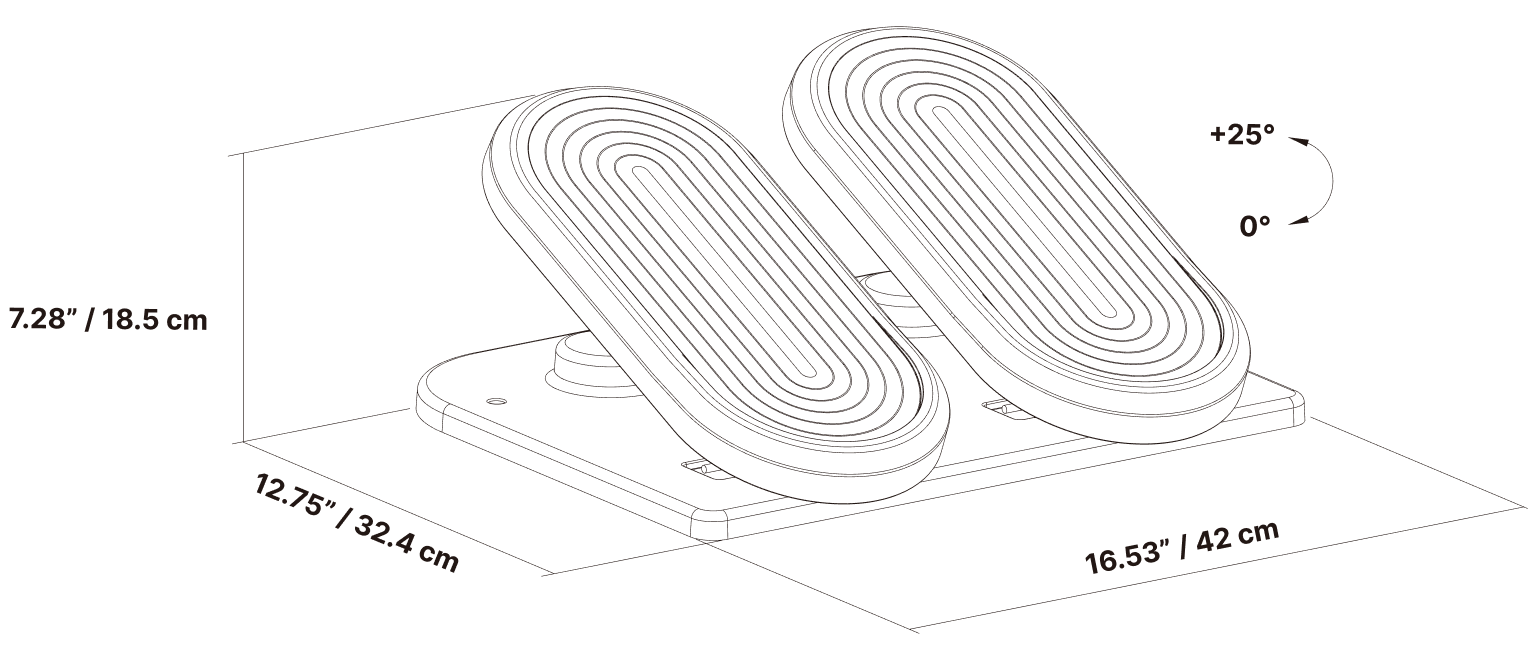 +25°

0°

7.28" / 18.5 cm

12.75" / 32.4 cm

16.53" / 42 cm